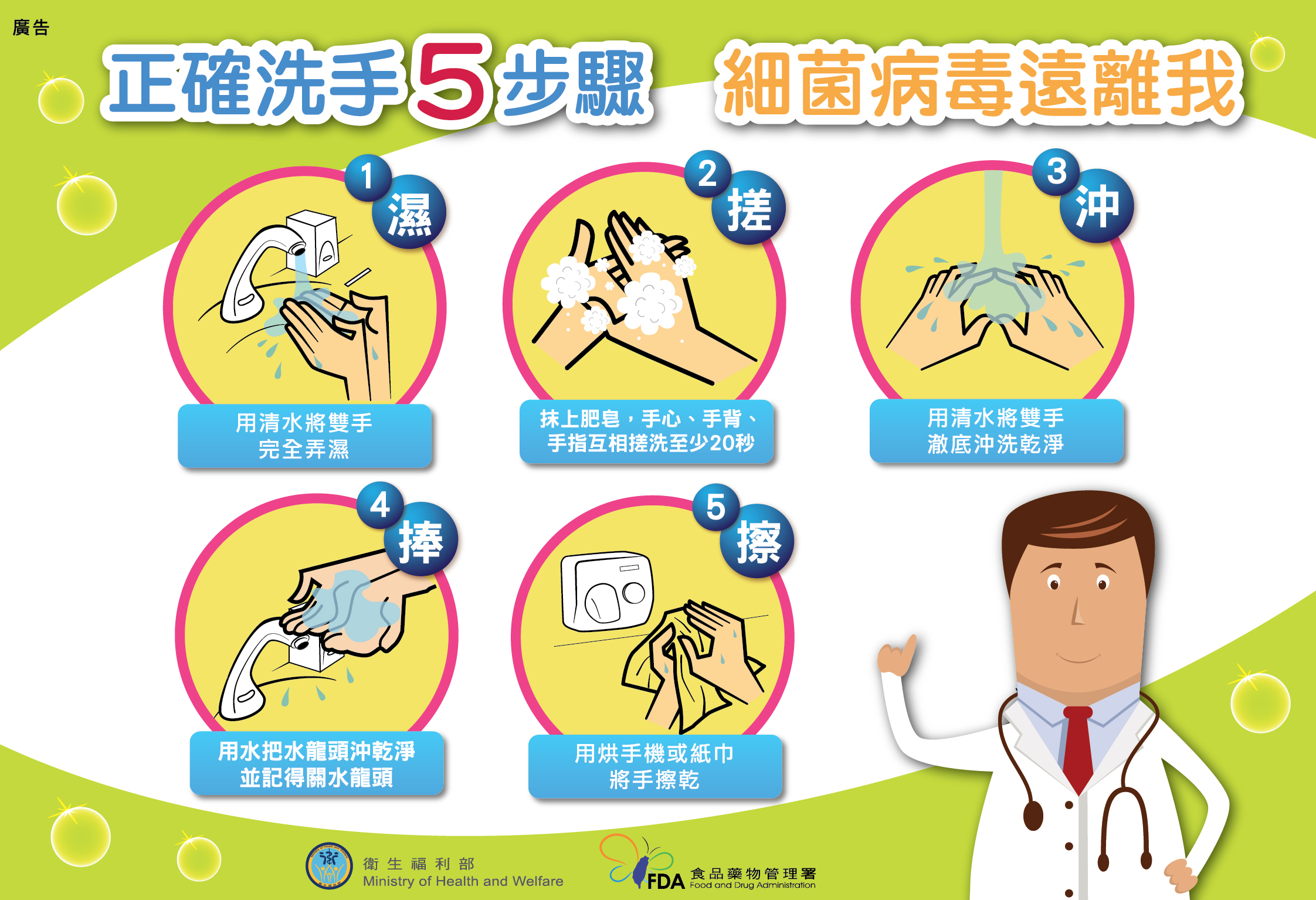 廣告

正確洗手5步驟 細菌病毒遠離我

1 濕
用清水將雙手完全弄濕

2 搓
抹上肥皂，手心、手背、手指互相搓洗至少20秒

3 沖
用清水將雙手澈底沖洗乾淨

4 捧
用水把水龍頭沖乾淨並記得關水龍頭

5 擦
用烘手機或紙巾將手擦乾

衛生福利部
Ministry of Health and Welfare

FDA 食品藥物管理署
Food and Drug Administration